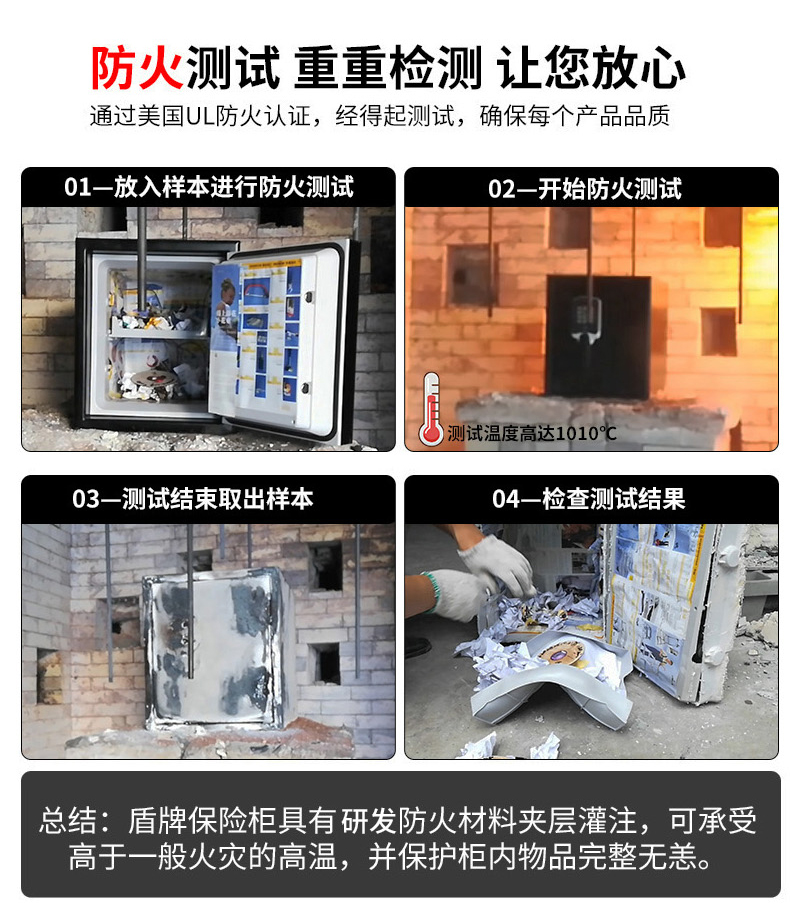 防火测试 重重检测 让您放心

通过美国UL防火认证，经得起测试，确保每个产品品质

01—放入样本进行防火测试

02—开始防火测试

测试温度高达1010℃

03—测试结束取出样本

04—检查测试结果

总结：盾牌保险柜具有 研发防火材料夹层灌注，可承受高于一般火灾的高温，并保护柜内物品完整无恙。