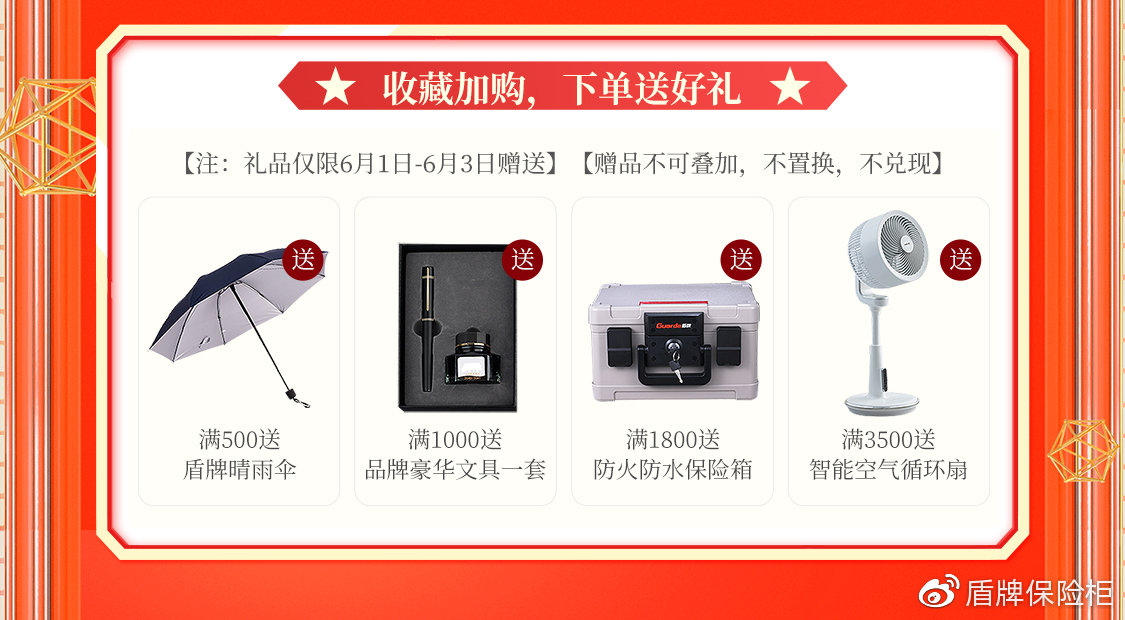 ★ 收藏加购，下单送好礼 ★

【注：礼品仅限6月1日-6月3日赠送】【赠品不可叠加，不置换，不兑现】

送
满500送
盾牌晴雨伞

送
满1000送
品牌豪华文具一套

送
Guarda
满1800送
防火防水保险箱

送
满3500送
智能空气循环扇

盾牌保险柜